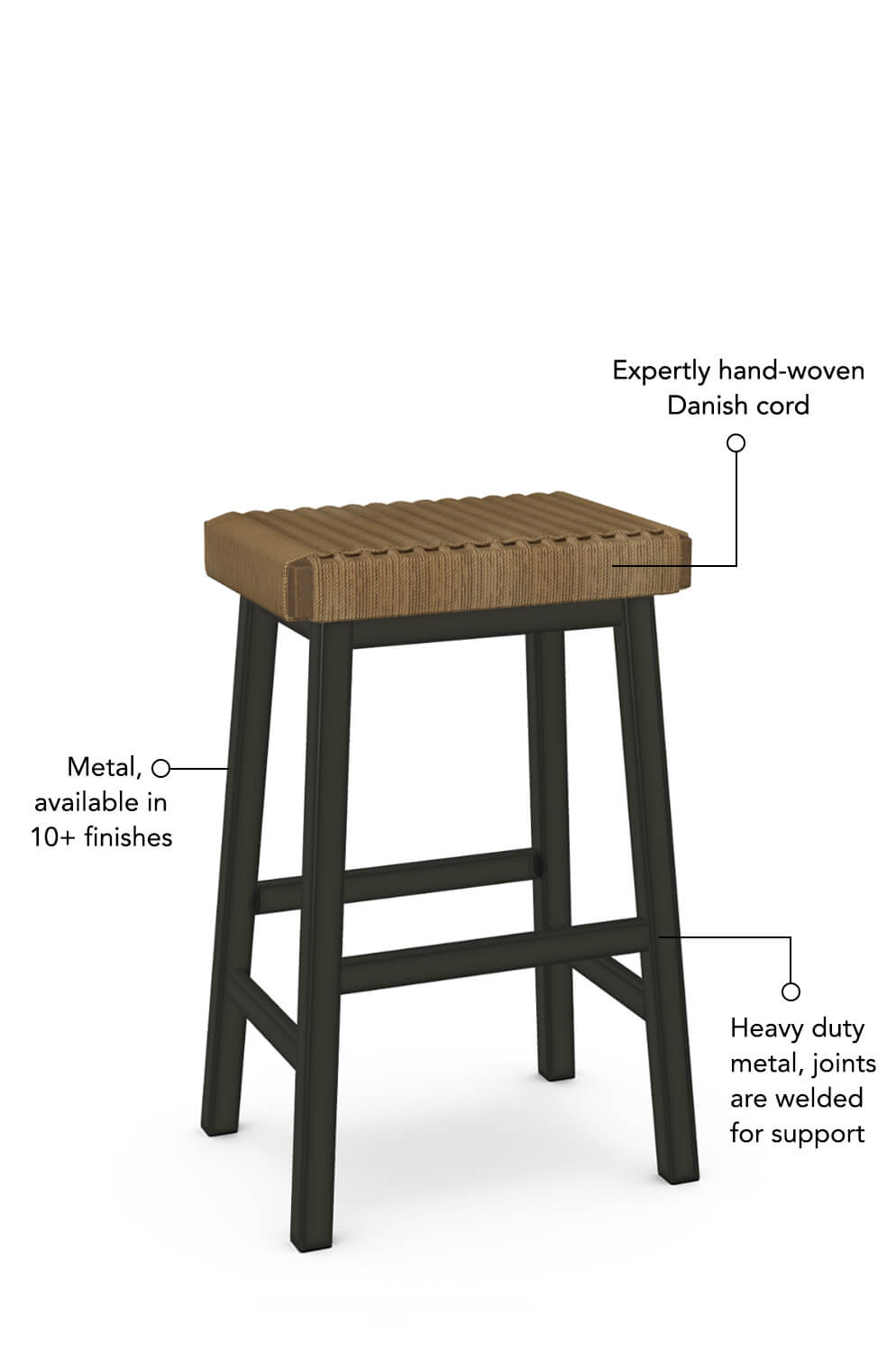 Expertly hand-woven Danish cord

Metal, available in 10+ finishes

Heavy duty metal, joints are welded for support